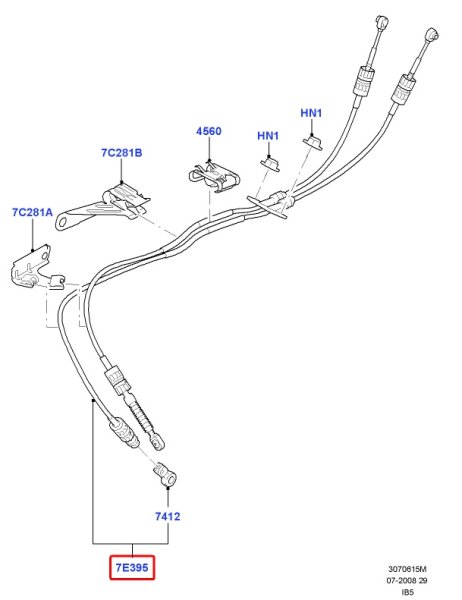 HN1
4560
HN1
7C281B
7C281A
7412
7E395
3070615M
07-2008 29
IB5