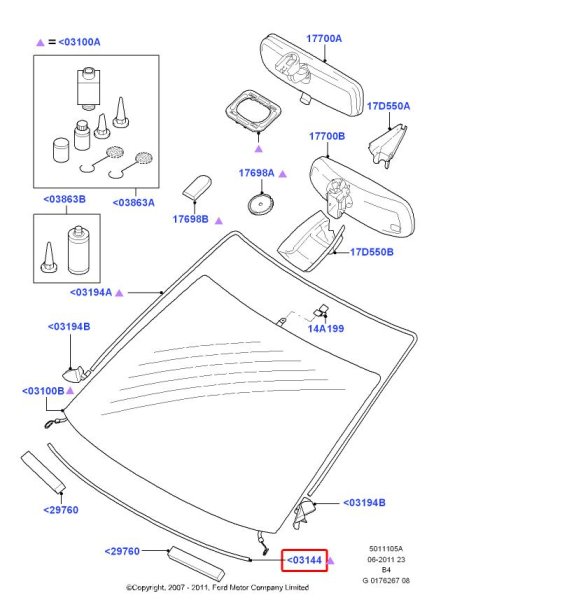 ▲ = <03100A

17700A

17D550A

17700B

17698A ▲

<03863B

<03863A

17698B ▲

17D550B

<03194A ▲

<03194B

14A199

<03100B ▲

<03194B

<29760

<29760

<03144 ▲

5011105A
06-2011 23
B4
G 0176267 08

©Copyright, 2007 - 2011, Ford Motor Company Limited